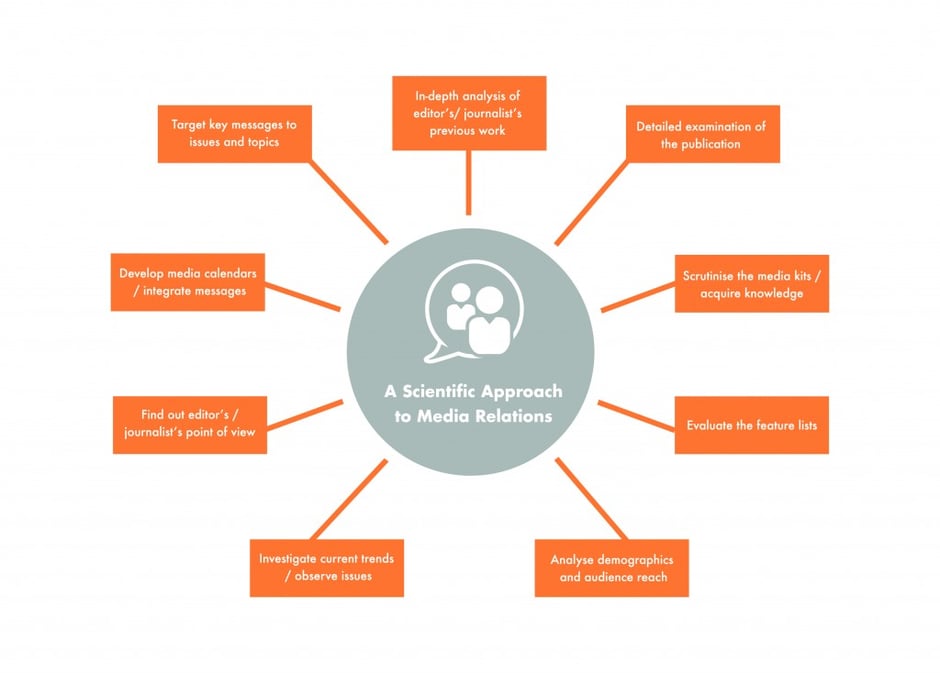 A Scientific Approach to Media Relations

In-depth analysis of editor's/ journalist's previous work

Detailed examination of the publication

Scrutinise the media kits / acquire knowledge

Evaluate the feature lists

Analyse demographics and audience reach

Investigate current trends / observe issues

Find out editor's / journalist's point of view

Develop media calendars / integrate messages

Target key messages to issues and topics